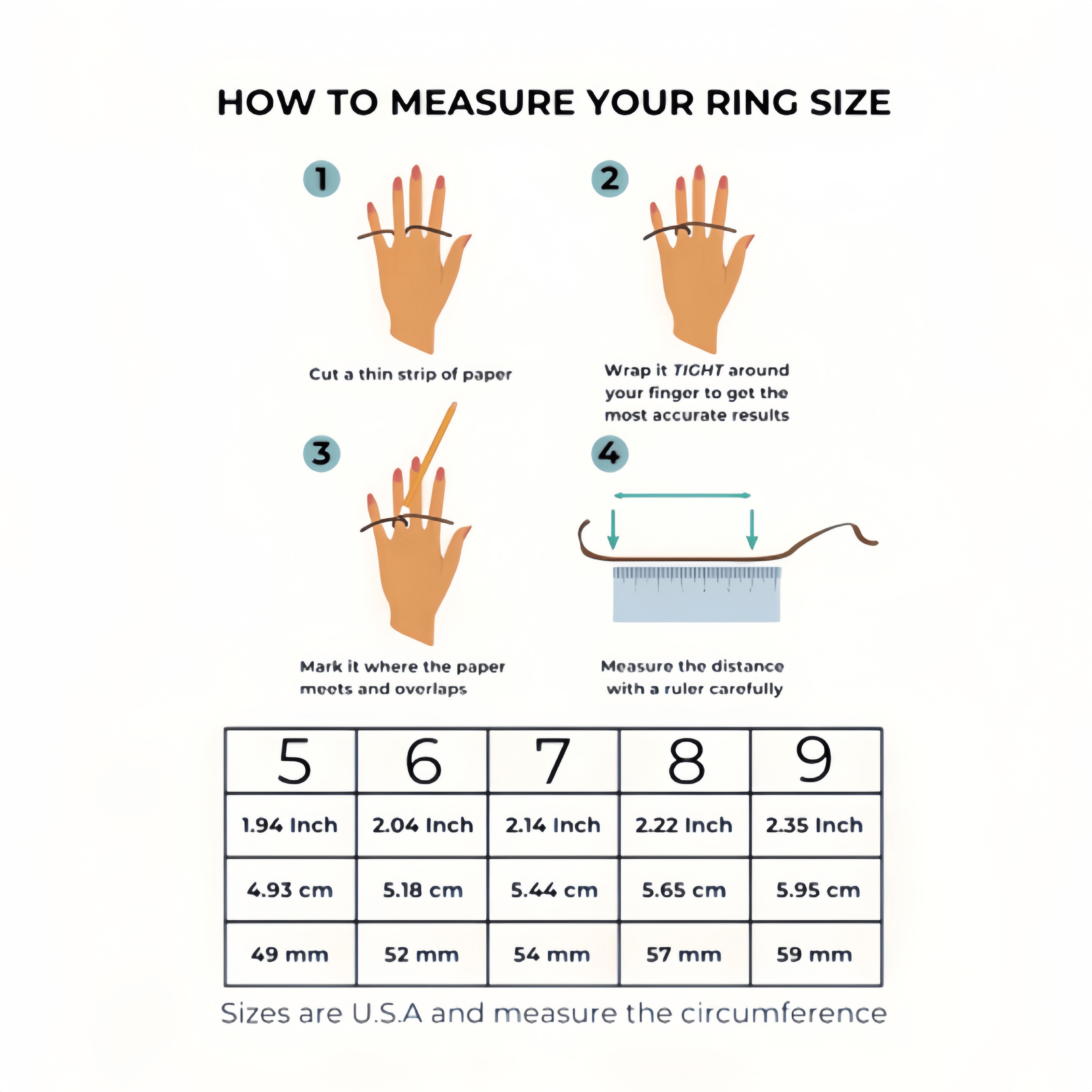 HOW TO MEASURE YOUR RING SIZE

1

Cut a thin strip of paper

2

Wrap it TIGHT around your finger to get the most accurate results

3

Mark it where the paper meets and overlaps

4

Measure the distance with a ruler carefully

| 5 | 6 | 7 | 8 | 9 |
|---|---|---|---|---|
| 1.94 Inch | 2.04 Inch | 2.14 Inch | 2.22 Inch | 2.35 Inch |
| 4.93 cm | 5.18 cm | 5.44 cm | 5.65 cm | 5.95 cm |
| 49 mm | 52 mm | 54 mm | 57 mm | 59 mm |

Sizes are U.S.A and measure the circumference